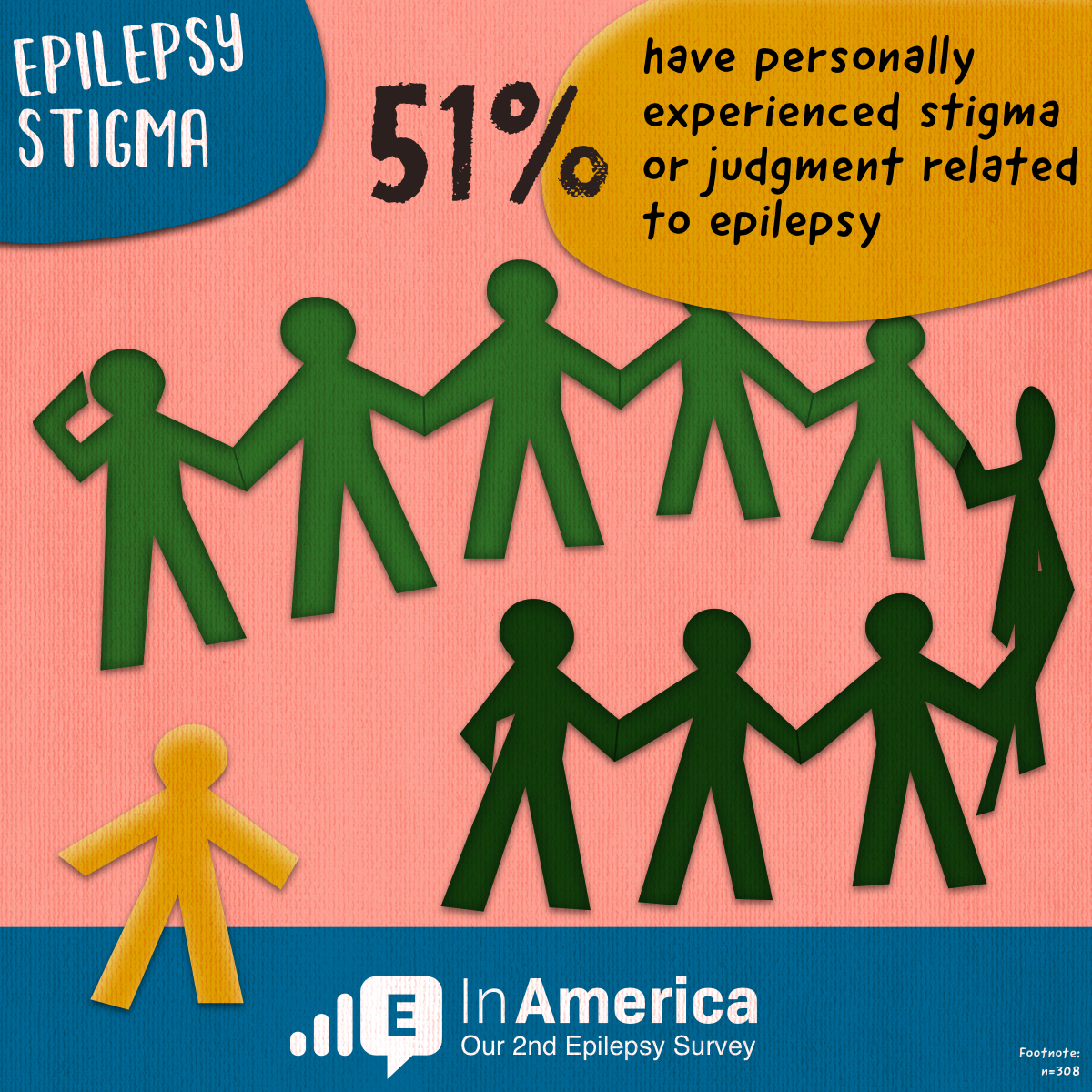 EPILEPSY STIGMA

51%

have personally experienced stigma or judgment related to epilepsy

E In America
Our 2nd Epilepsy Survey

Footnote: n=308