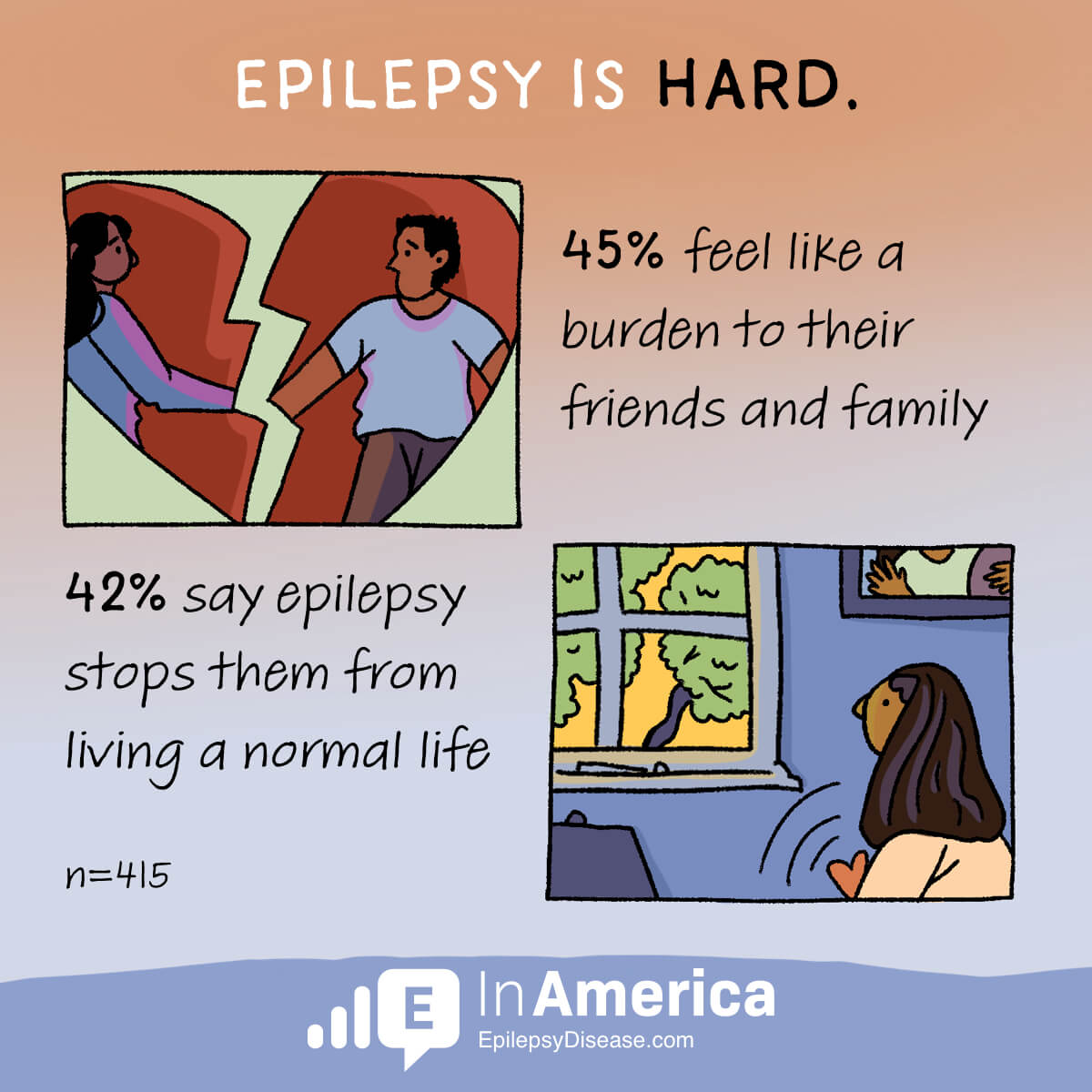 EPILEPSY IS HARD.

45% feel like a burden to their friends and family

42% say epilepsy stops them from living a normal life

n=415

E InAmerica
EpilepsyDisease.com