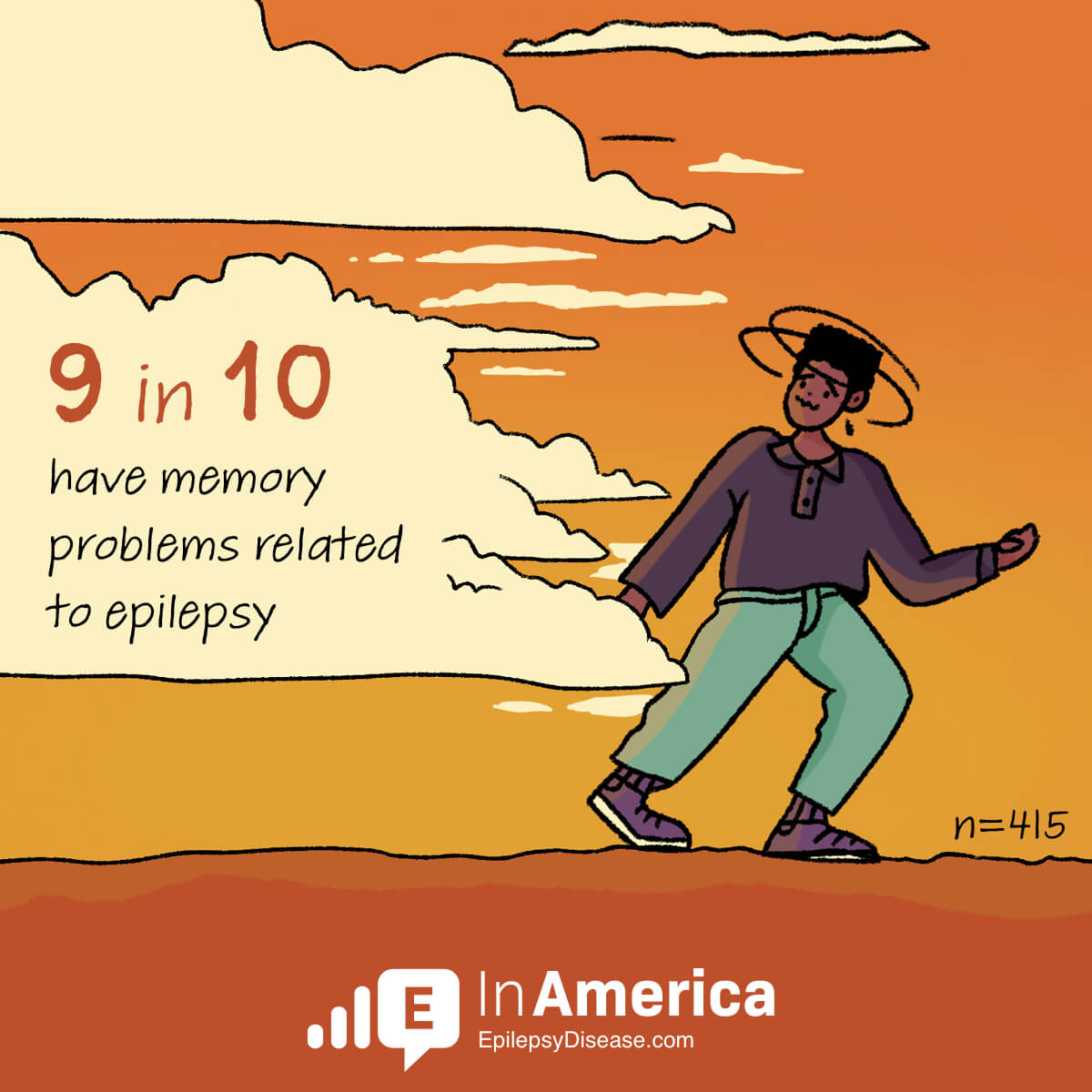 9 in 10

have memory problems related to epilepsy

n=415

E InAmerica
EpilepsyDisease.com